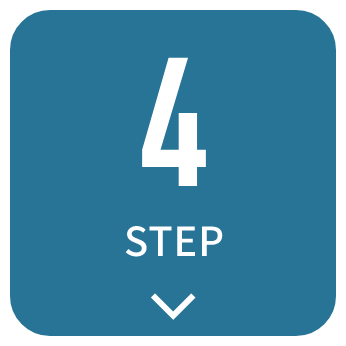 4

STEP